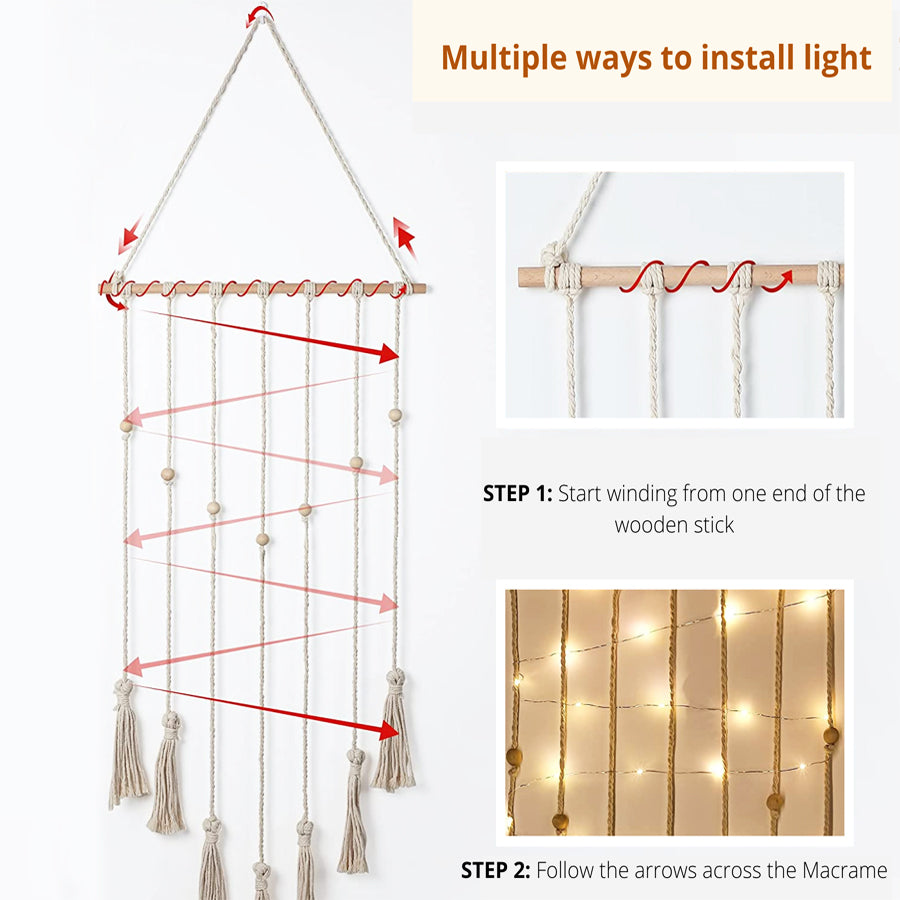 Multiple ways to install light

STEP 1: Start winding from one end of the wooden stick

STEP 2: Follow the arrows across the Macrame